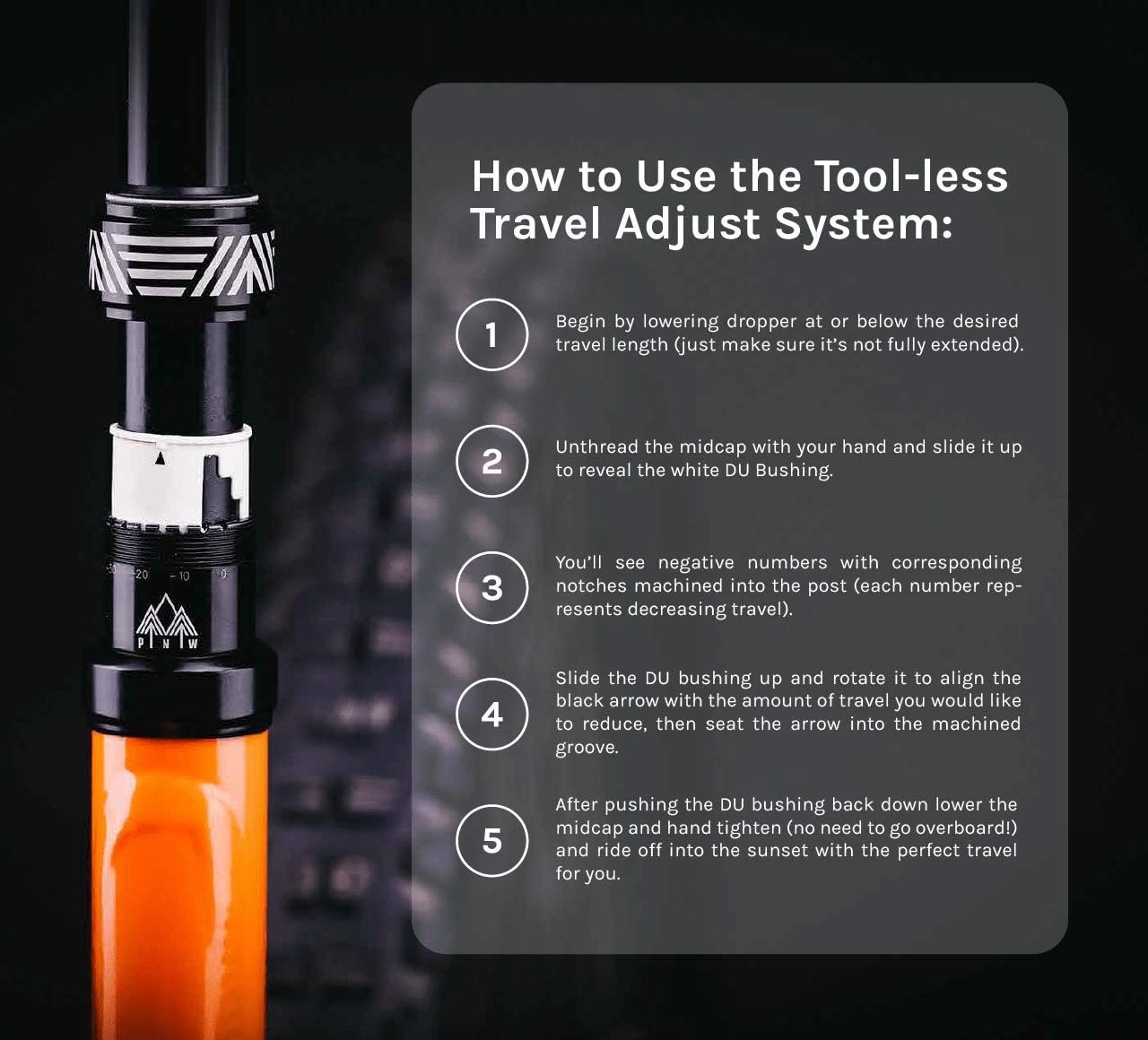 -30 -20 -10 0

P N W

How to Use the Tool-less Travel Adjust System:

1
Begin by lowering dropper at or below the desired travel length (just make sure it's not fully extended).

2
Unthread the midcap with your hand and slide it up to reveal the white DU Bushing.

3
You'll see negative numbers with corresponding notches machined into the post (each number represents decreasing travel).

4
Slide the DU bushing up and rotate it to align the black arrow with the amount of travel you would like to reduce, then seat the arrow into the machined groove.

5
After pushing the DU bushing back down lower the midcap and hand tighten (no need to go overboard!) and ride off into the sunset with the perfect travel for you.