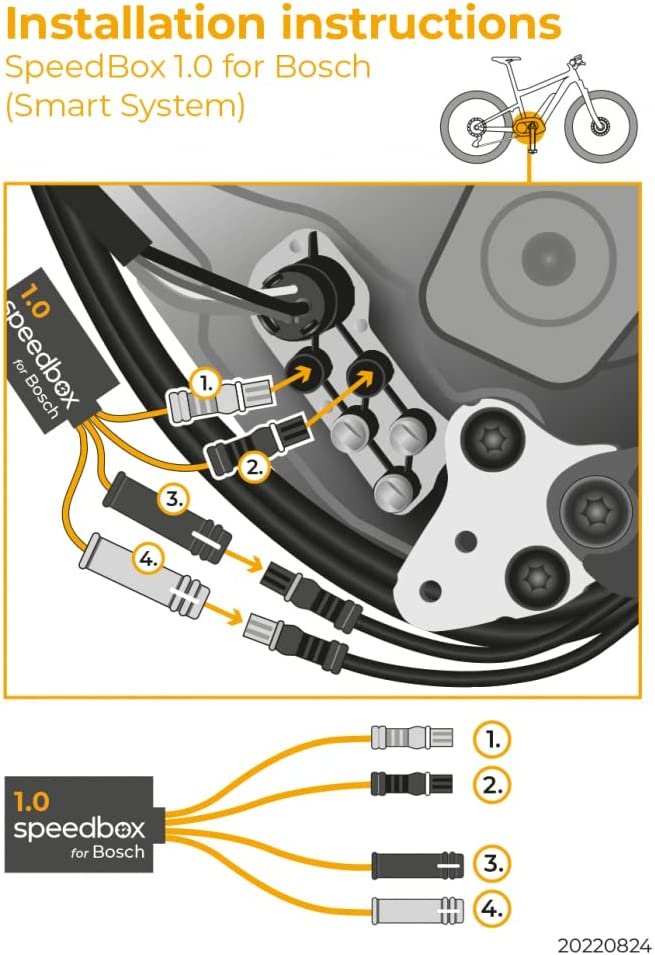 Installation instructions
SpeedBox 1.0 for Bosch
(Smart System)

1.0
speedbox
for Bosch

1.
2.
3.
4.

1.0
speedbox
for Bosch

1.
2.
3.
4.

20220824