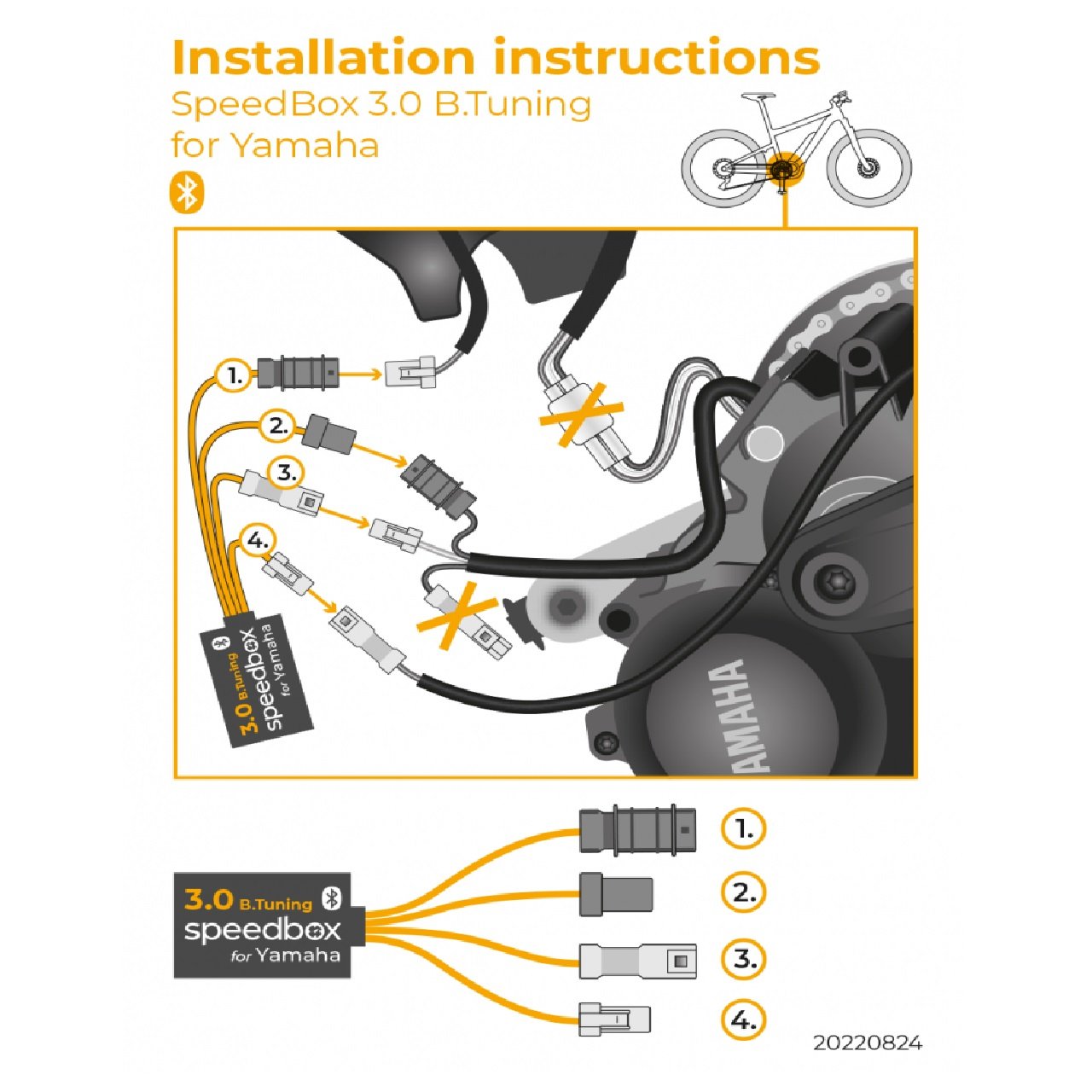 Installation instructions
SpeedBox 3.0 B.Tuning
for Yamaha

1.
2.
3.
4.

3.0 B.Tuning
speedbox
for Yamaha

YAMAHA

3.0 B.Tuning
speedbox
for Yamaha

1.
2.
3.
4.

20220824