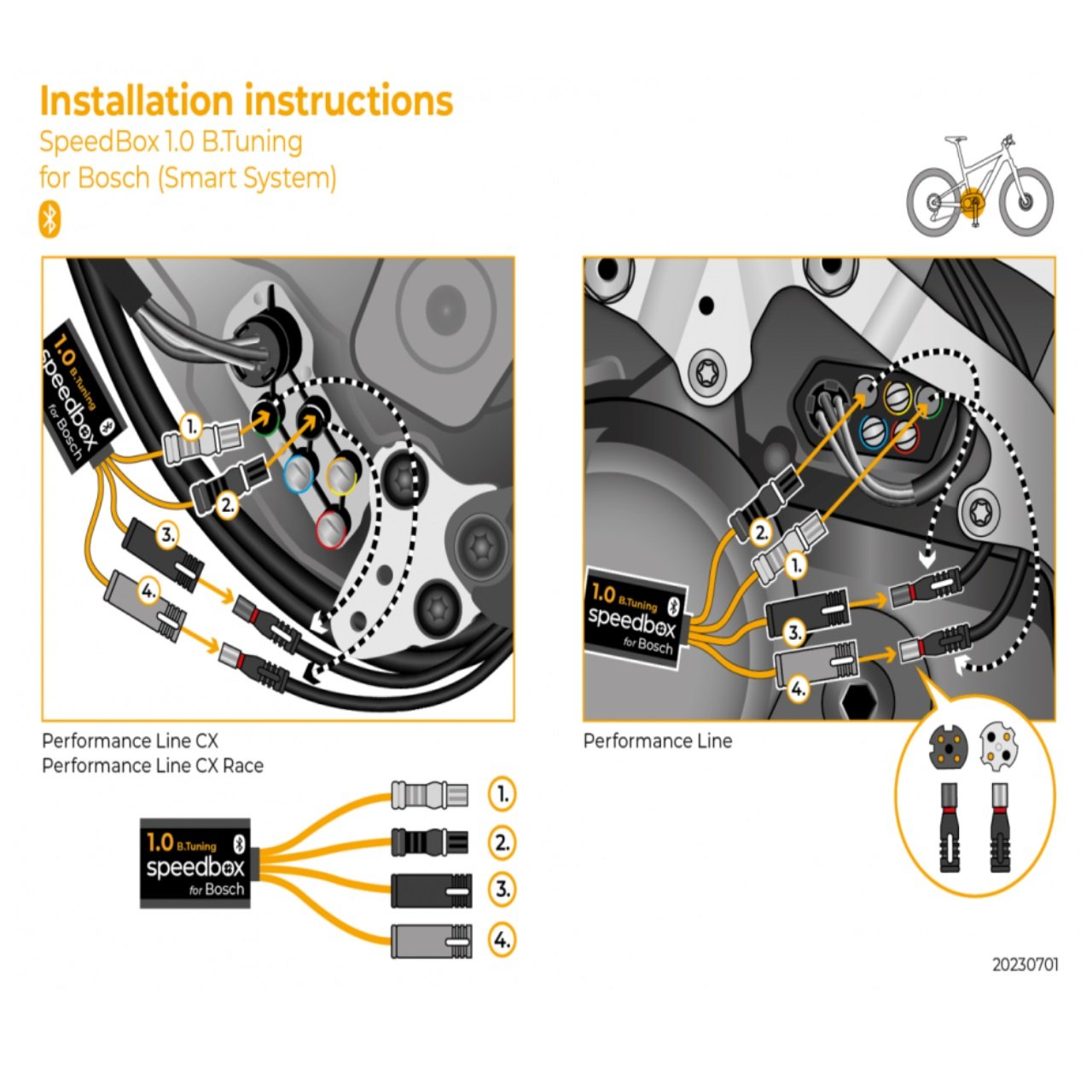 Installation instructions
SpeedBox 1.0 B.Tuning
for Bosch (Smart System)

1.0 B.Tuning
speedbox
for Bosch

1.
2.
3.
4.

Performance Line CX
Performance Line CX Race

1.0 B.Tuning
speedbox
for Bosch

2.
1.
3.
4.

Performance Line

1.0 B.Tuning
speedbox
for Bosch

1.
2.
3.
4.

20230701