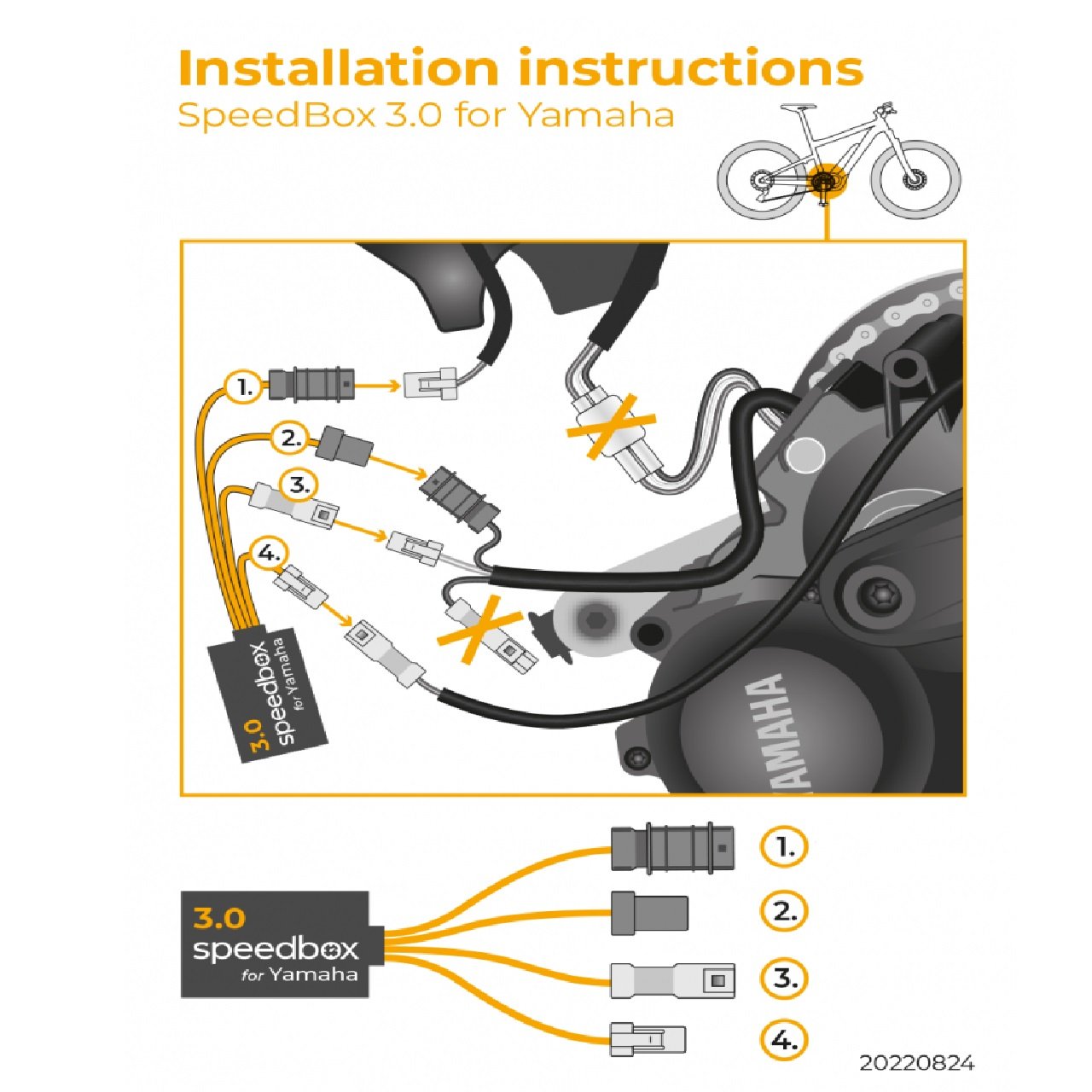 Installation instructions
SpeedBox 3.0 for Yamaha

1.
2.
3.
4.

3.0
speedbox
for Yamaha

YAMAHA

3.0
speedbox
for Yamaha

1.
2.
3.
4.

20220824