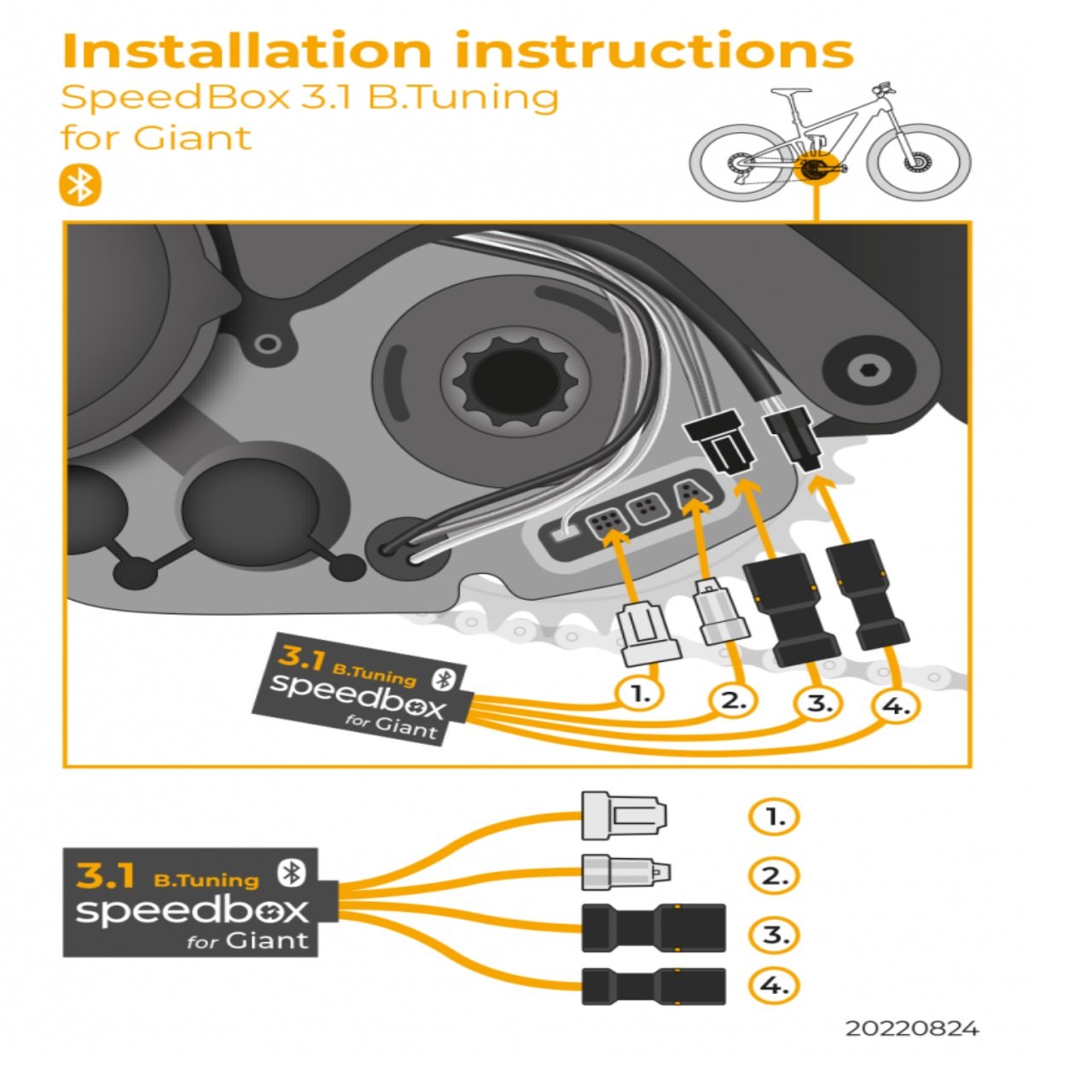 Installation instructions
SpeedBox 3.1 B.Tuning
for Giant

3.1 B.Tuning
speedbox
for Giant

1.
2.
3.
4.

3.1 B.Tuning
speedbox
for Giant

1.
2.
3.
4.

20220824